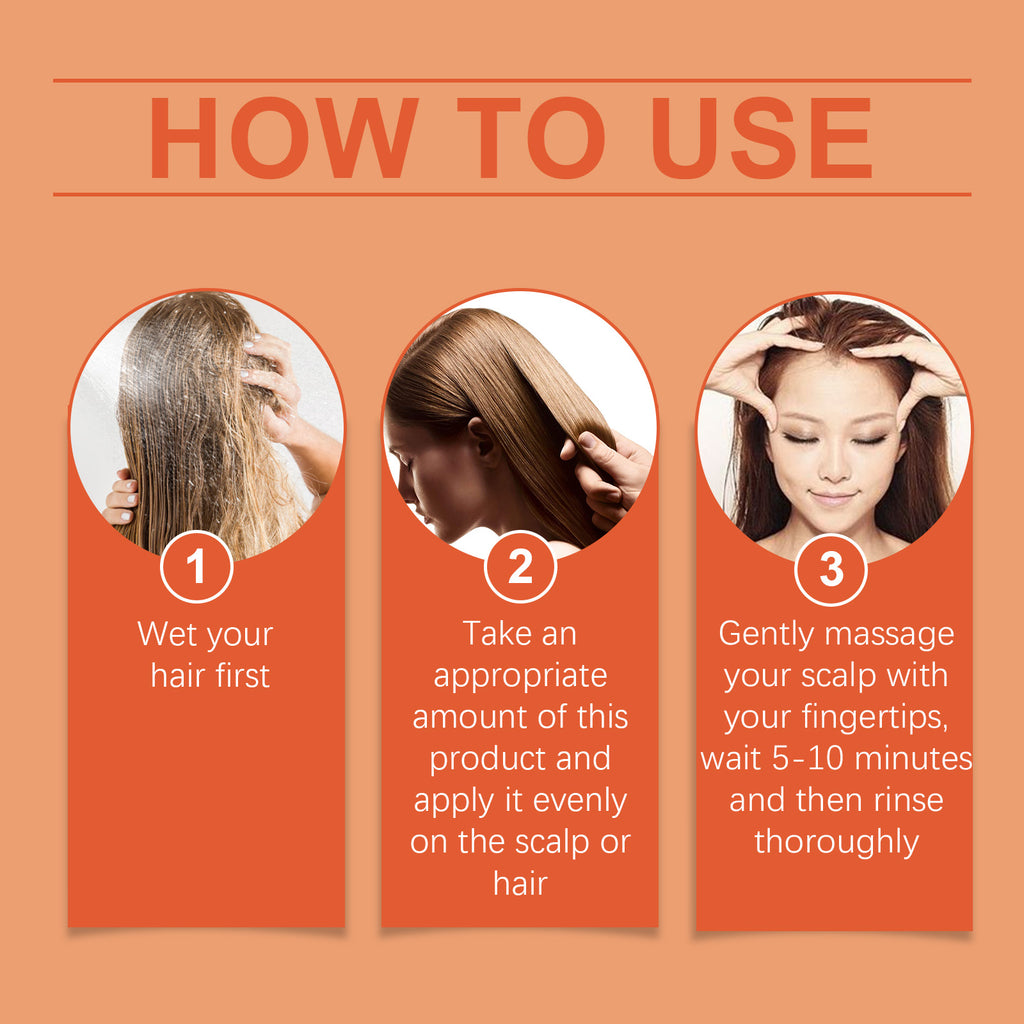 HOW TO USE

1
Wet your hair first

2
Take an appropriate amount of this product and apply it evenly on the scalp or hair

3
Gently massage your scalp with your fingertips, wait 5-10 minutes and then rinse thoroughly