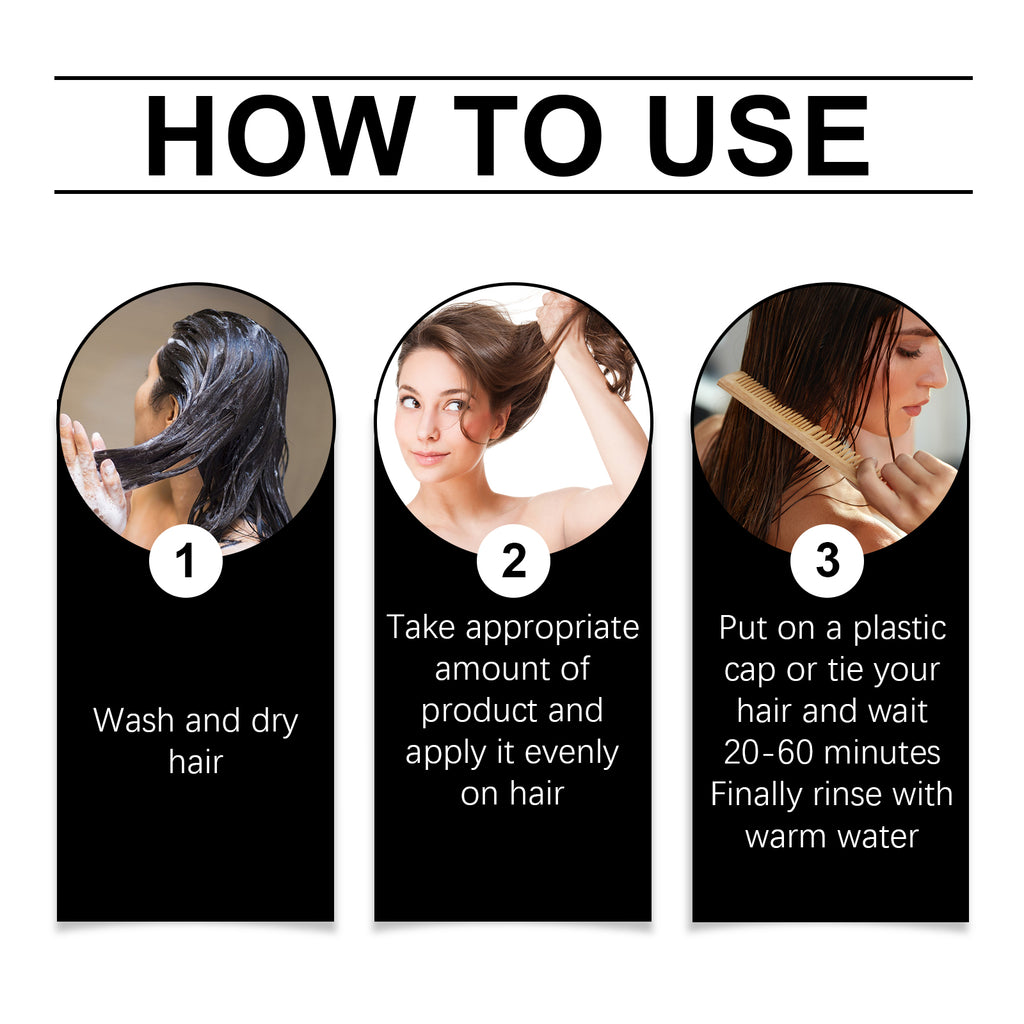 HOW TO USE

1

Wash and dry hair

2

Take appropriate amount of product and apply it evenly on hair

3

Put on a plastic cap or tie your hair and wait 20-60 minutes Finally rinse with warm water