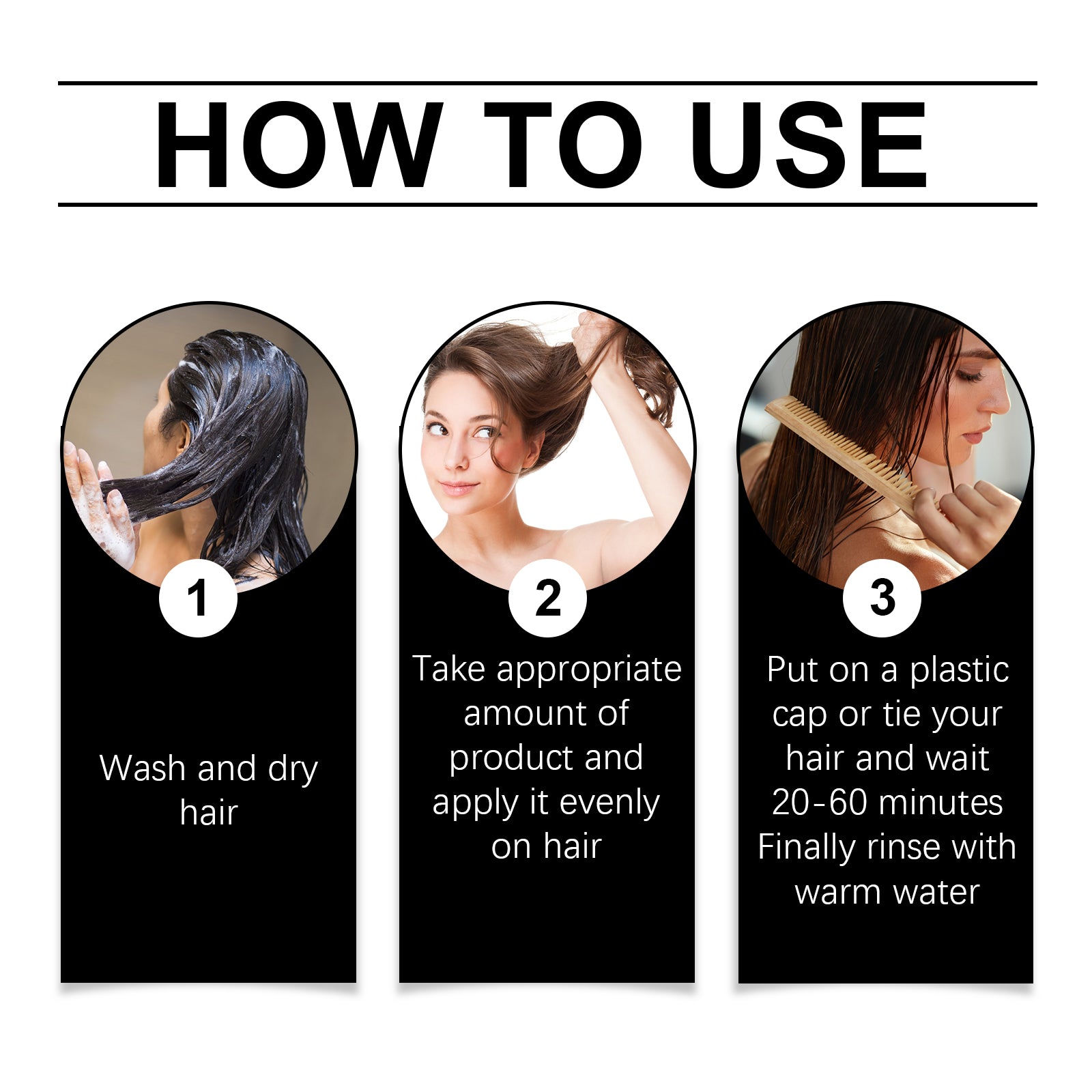 HOW TO USE

1

Wash and dry hair

2

Take appropriate amount of product and apply it evenly on hair

3

Put on a plastic cap or tie your hair and wait 20-60 minutes Finally rinse with warm water