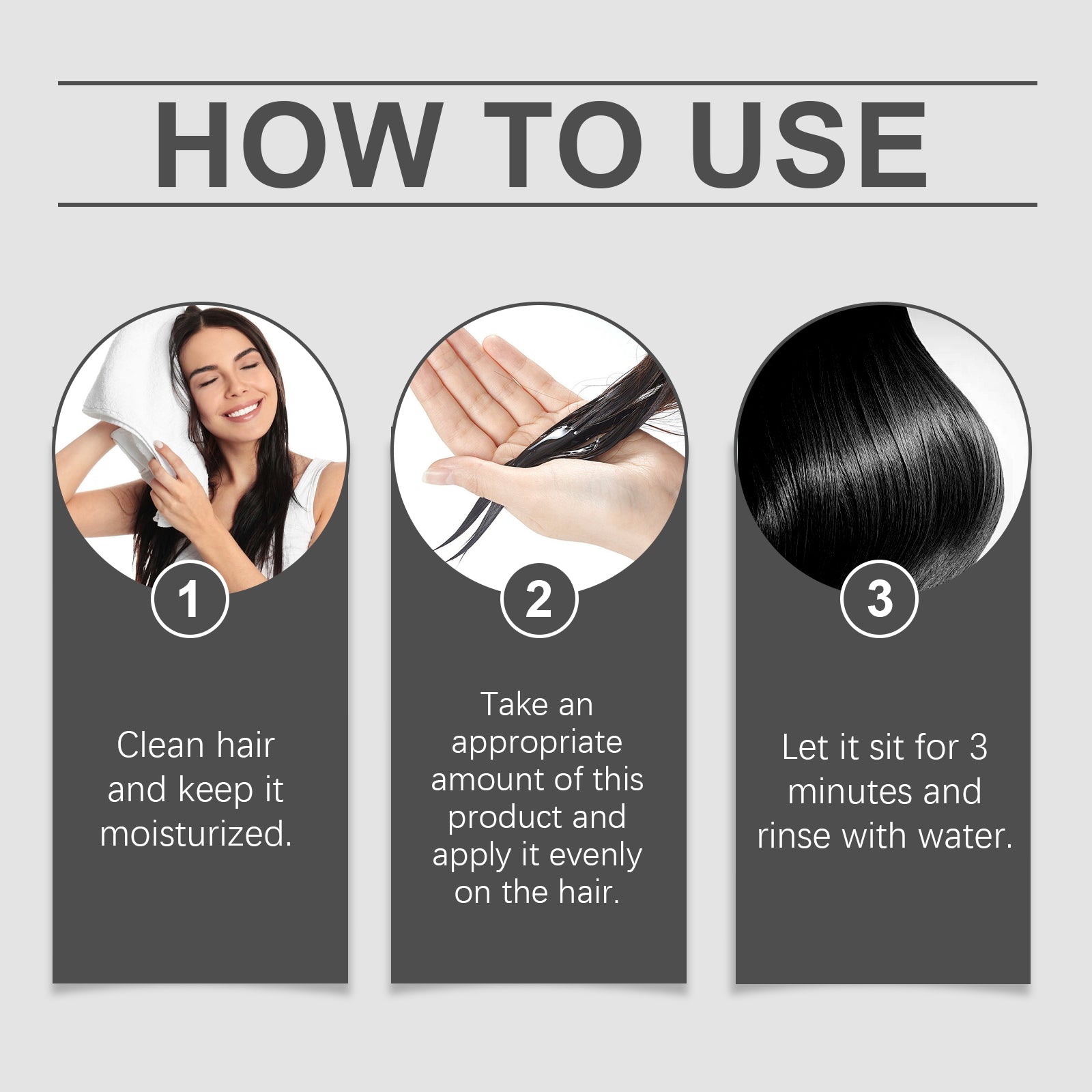 HOW TO USE

1

Clean hair and keep it moisturized.

2

Take an appropriate amount of this product and apply it evenly on the hair.

3

Let it sit for 3 minutes and rinse with water.