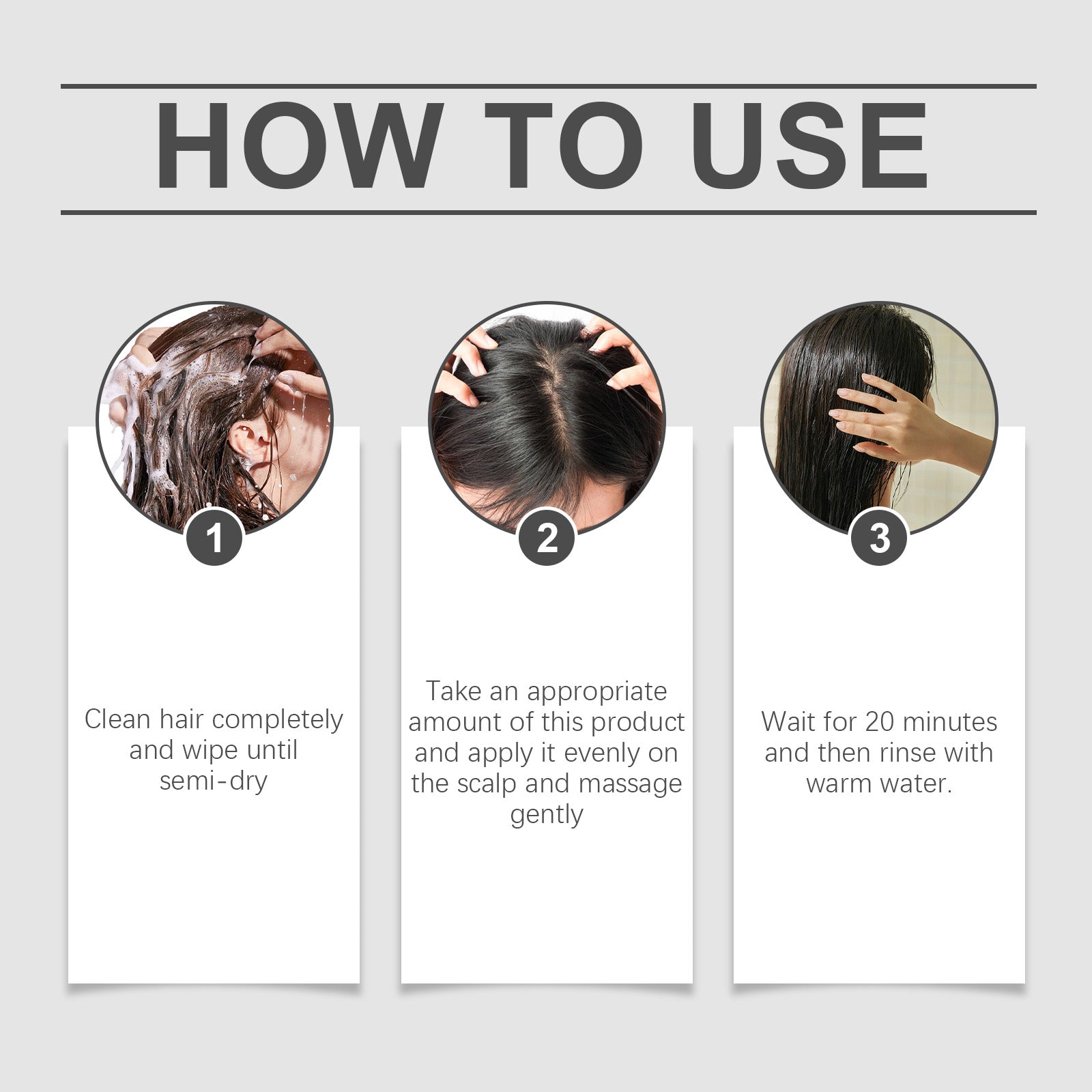 HOW TO USE

1

Clean hair completely and wipe until semi-dry

2

Take an appropriate amount of this product and apply it evenly on the scalp and massage gently

3

Wait for 20 minutes and then rinse with warm water.