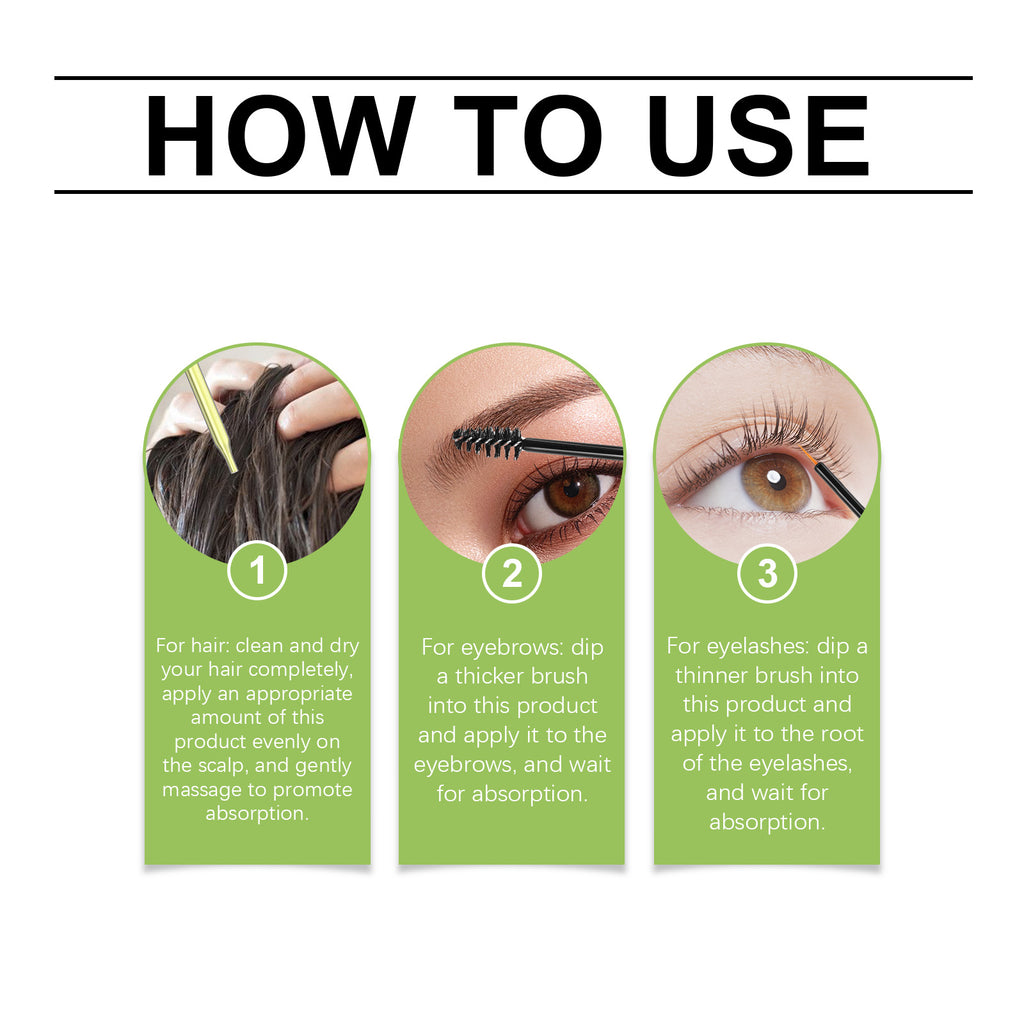 HOW TO USE

1

For hair: clean and dry your hair completely, apply an appropriate amount of this product evenly on the scalp, and gently massage to promote absorption.

2

For eyebrows: dip a thicker brush into this product and apply it to the eyebrows, and wait for absorption.

3

For eyelashes: dip a thinner brush into this product and apply it to the root of the eyelashes, and wait for absorption.