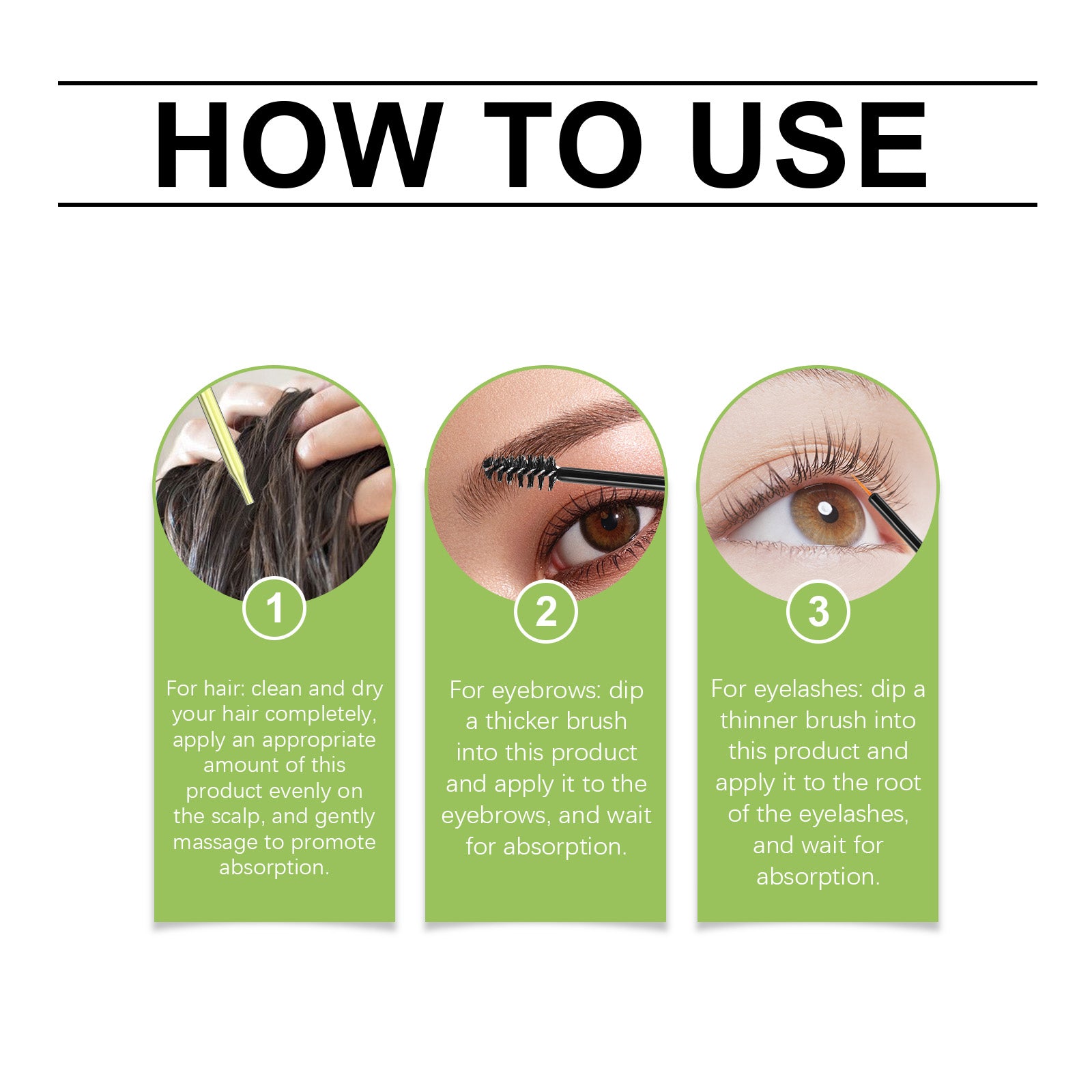 HOW TO USE

1

For hair: clean and dry your hair completely, apply an appropriate amount of this product evenly on the scalp, and gently massage to promote absorption.

2

For eyebrows: dip a thicker brush into this product and apply it to the eyebrows, and wait for absorption.

3

For eyelashes: dip a thinner brush into this product and apply it to the root of the eyelashes, and wait for absorption.